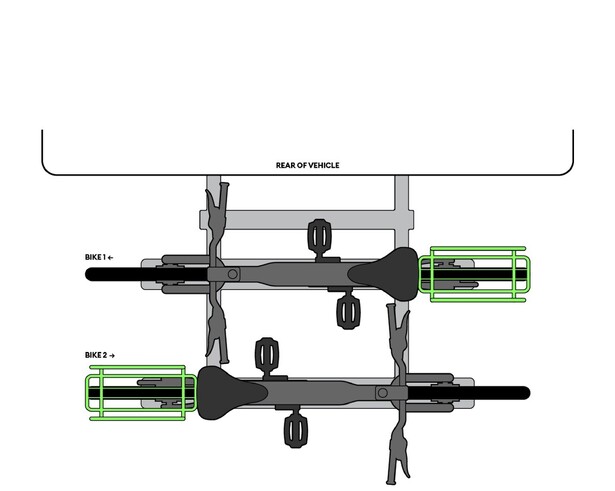 REAR OF VEHICLE

BIKE 1 ←

BIKE 2 →