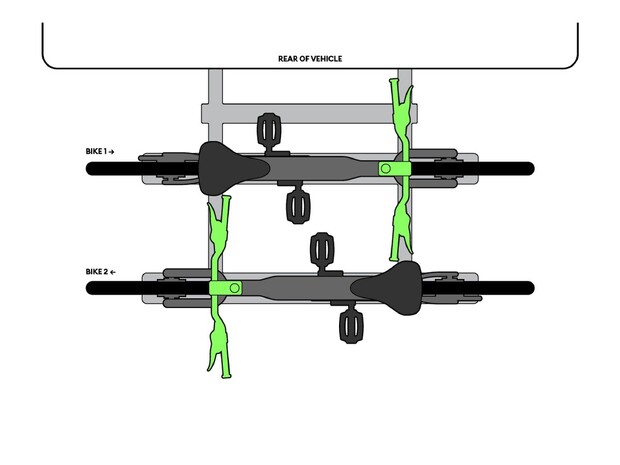 REAR OF VEHICLE

BIKE 1 →

BIKE 2 ←