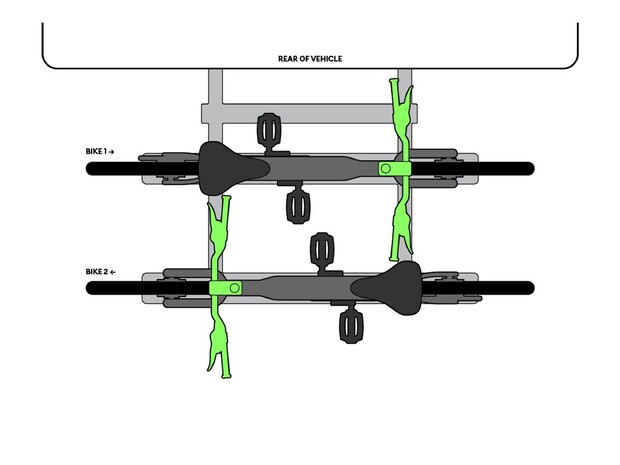 REAR OF VEHICLE

BIKE 1 →

BIKE 2 ←