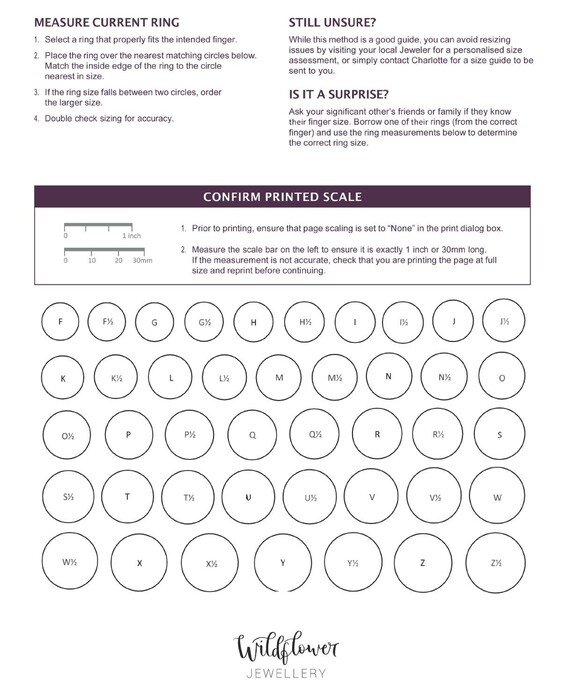 MEASURE CURRENT RING

1. Select a ring that properly fits the intended finger.

2. Place the ring over the nearest matching circles below. Match the inside edge of the ring to the circle nearest in size.

3. If the ring size falls between two circles, order the larger size.

4. Double check sizing for accuracy.

STILL UNSURE?

While this method is a good guide, you can avoid resizing issues by visiting your local Jeweler for a personalised size assessment, or simply contact Charlotte for a size guide to be sent to you.

IS IT A SURPRISE?

Ask your significant other's friends or family if they know their finger size. Borrow one of their rings (from the correct finger) and use the ring measurements below to determine the correct ring size.

CONFIRM PRINTED SCALE

0 1 inch

0 10 20 30mm

1. Prior to printing, ensure that page scaling is set to "None" in the print dialog box.

2. Measure the scale bar on the left to ensure it is exactly 1 inch or 30mm long. If the measurement is not accurate, check that you are printing the page at full size and reprint before continuing.

F F½ G G½ H H½ I I½ J J½

K K½ L L½ M M½ N N½ O

O½ P P½ Q Q½ R R½ S

S½ T T½ U U½ V V½ W

W½ X X½ Y Y½ Z Z½

Wildflower
JEWELLERY