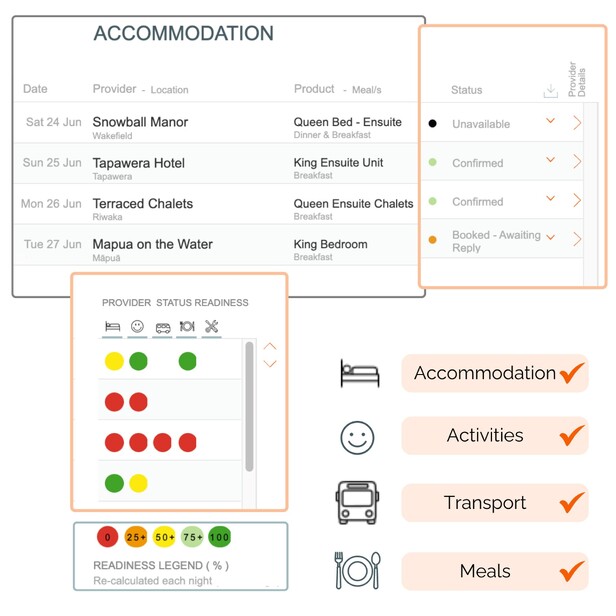 ACCOMMODATION

| Date | Provider - Location | Product - Meal/s | Status | Provider Details |
|---|---|---|---|---|
| Sat 24 Jun | Snowball Manor Wakefield | Queen Bed - Ensuite Dinner & Breakfast | Unavailable | |
| Sun 25 Jun | Tapawera Hotel Tapawera | King Ensuite Unit Breakfast | Confirmed | |
| Mon 26 Jun | Terraced Chalets Riwaka | Queen Ensuite Chalets Breakfast | Confirmed | |
| Tue 27 Jun | Mapua on the Water Māpuā | King Bedroom Breakfast | Booked - Awaiting Reply | |

PROVIDER STATUS READINESS

0 25+ 50+ 75+ 100

READINESS LEGEND ( % )
Re-calculated each night

Accommodation
Activities
Transport
Meals