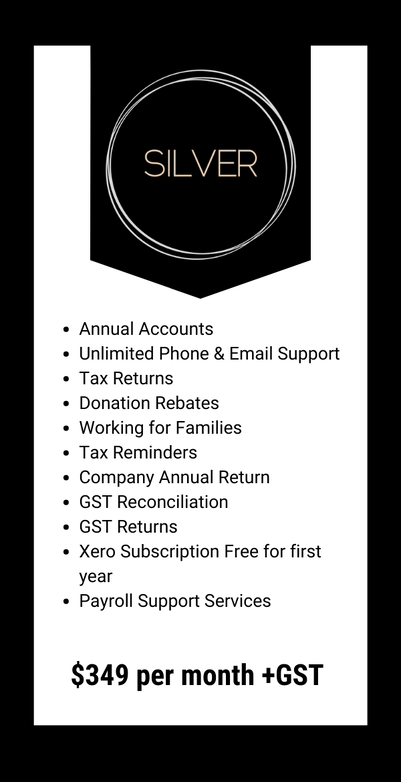 SILVER

• Annual Accounts
• Unlimited Phone & Email Support
• Tax Returns
• Donation Rebates
• Working for Families
• Tax Reminders
• Company Annual Return
• GST Reconciliation
• GST Returns
• Xero Subscription Free for first year
• Payroll Support Services

$349 per month +GST