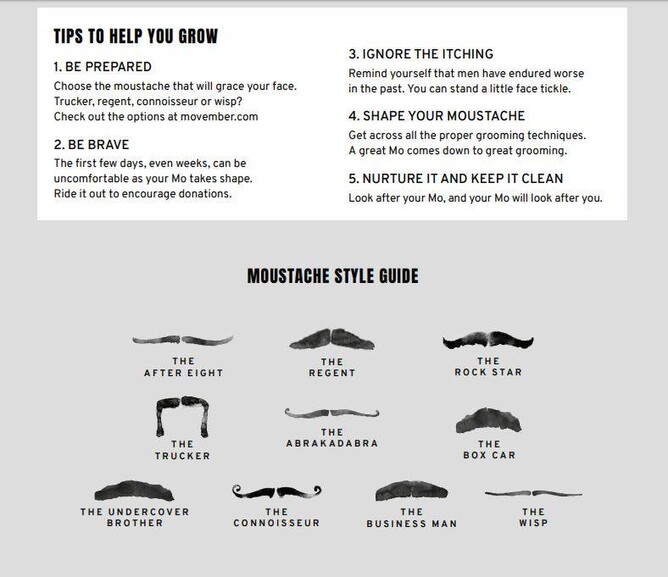 TIPS TO HELP YOU GROW

1. BE PREPARED
Choose the moustache that will grace your face. Trucker, regent, connoisseur or wisp? Check out the options at movember.com

2. BE BRAVE
The first few days, even weeks, can be uncomfortable as your Mo takes shape. Ride it out to encourage donations.

3. IGNORE THE ITCHING
Remind yourself that men have endured worse in the past. You can stand a little face tickle.

4. SHAPE YOUR MOUSTACHE
Get across all the proper grooming techniques. A great Mo comes down to great grooming.

5. NURTURE IT AND KEEP IT CLEAN
Look after your Mo, and your Mo will look after you.

MOUSTACHE STYLE GUIDE

THE AFTER EIGHT

THE REGENT

THE ROCK STAR

THE TRUCKER

THE ABRAKADABRA

THE BOX CAR

THE UNDERCOVER BROTHER

THE CONNOISSEUR

THE BUSINESS MAN

THE WISP