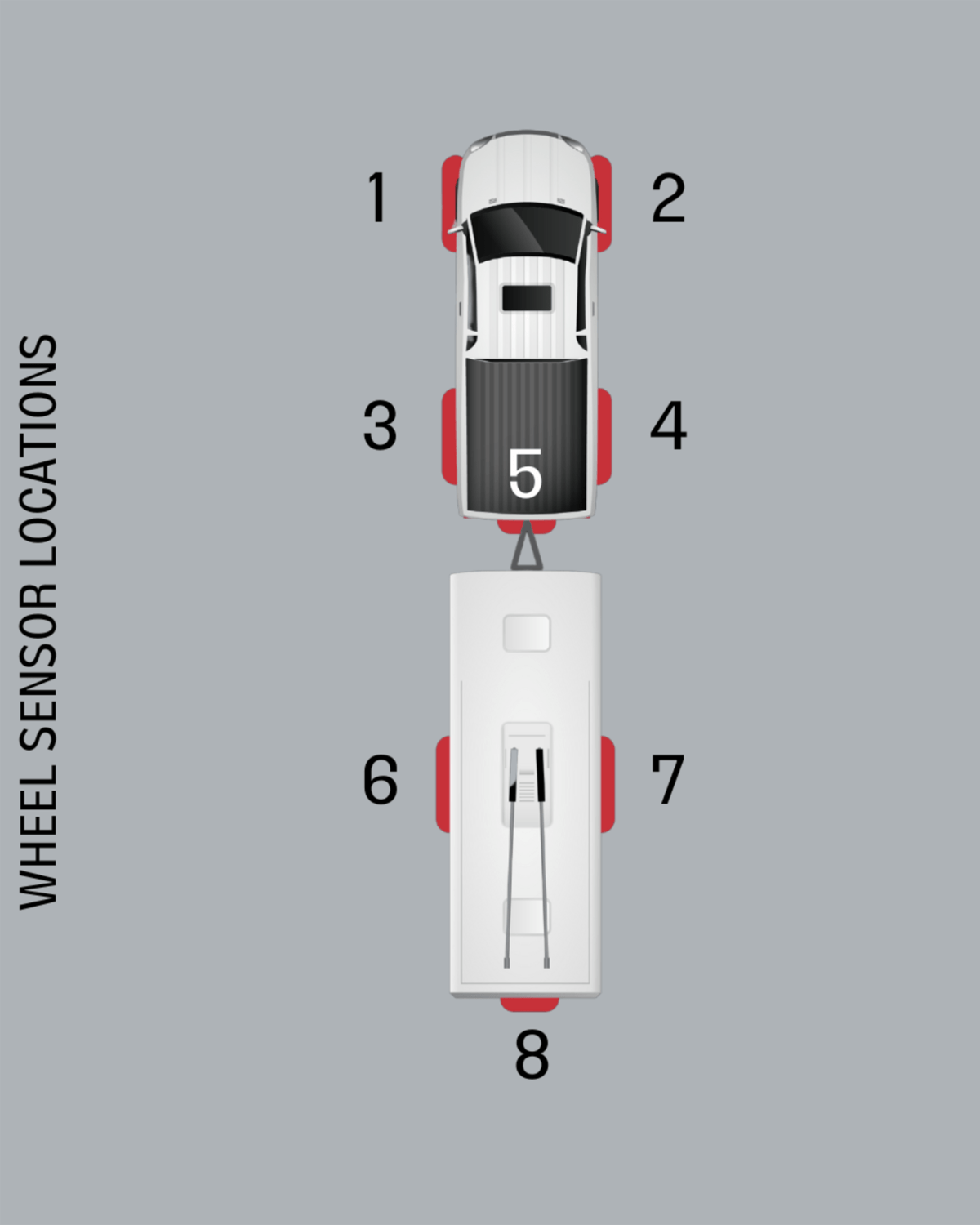 WHEEL SENSOR LOCATIONS

1
2
3
4
5
6
7
8