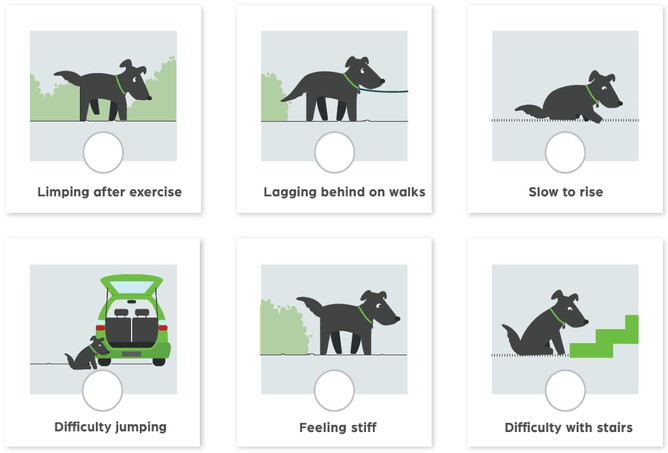 Limping after exercise

Lagging behind on walks

Slow to rise

Difficulty jumping

Feeling stiff

Difficulty with stairs