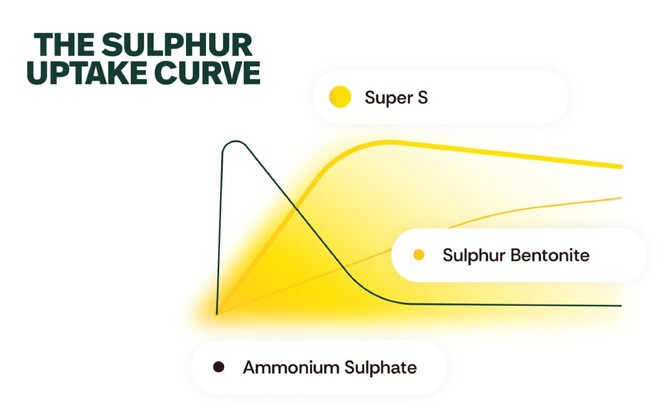 THE SULPHUR UPTAKE CURVE

Super S

Sulphur Bentonite

Ammonium Sulphate